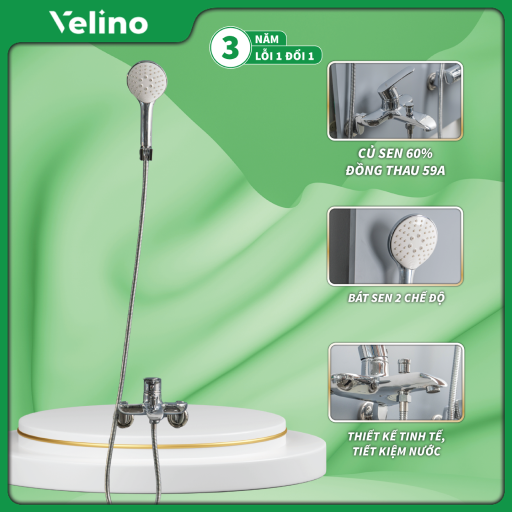 Velino

3 NĂM
LỖI 1 ĐỔI 1

CỦ SEN 60%
ĐỒNG THAU 59A

BÁT SEN 2 CHẾ ĐỘ

THIẾT KẾ TINH TẾ,
TIẾT KIỆM NƯỚC